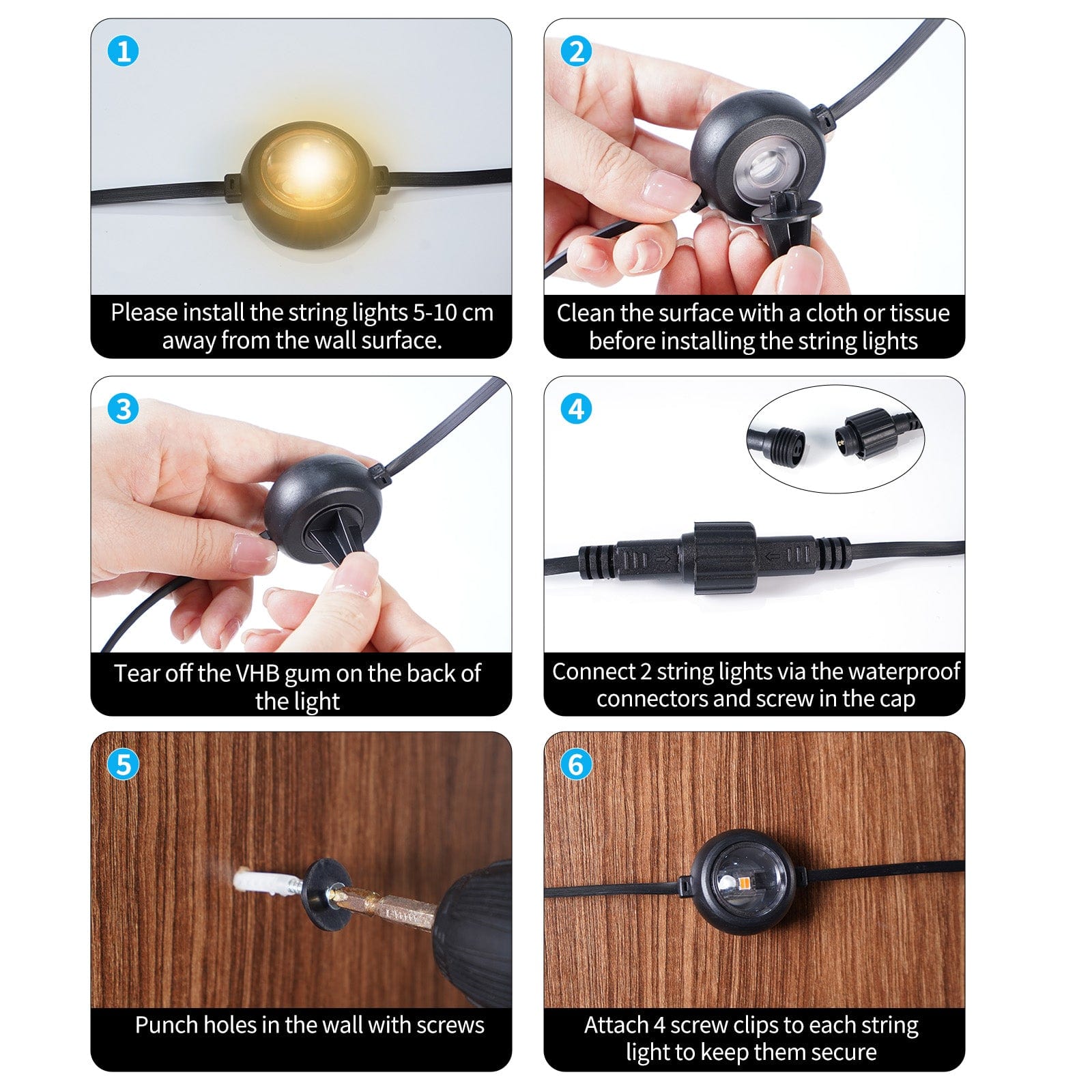 1

Please install the string lights 5-10 cm away from the wall surface.

2

Clean the surface with a cloth or tissue before installing the string lights

3

Tear off the VHB gum on the back of the light

4

Connect 2 string lights via the waterproof connectors and screw in the cap

5

Punch holes in the wall with screws

6

Attach 4 screw clips to each string light to keep them secure